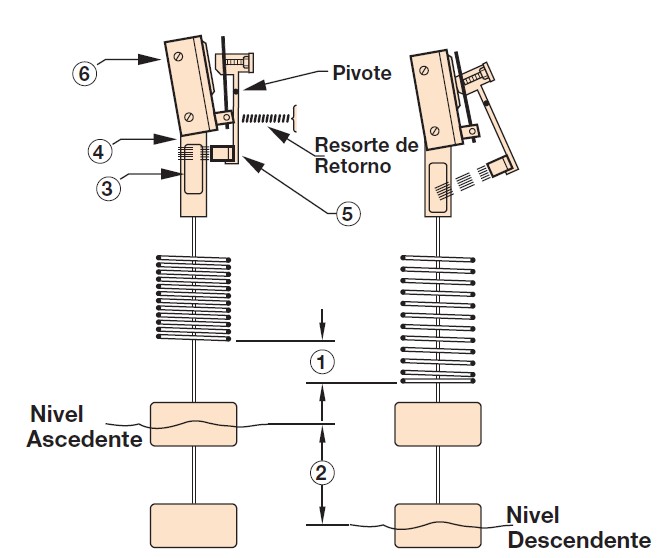 6
Pivote
4
Resorte de Retorno
3
5
1
Nivel Ascedente
2
Nivel Descendente